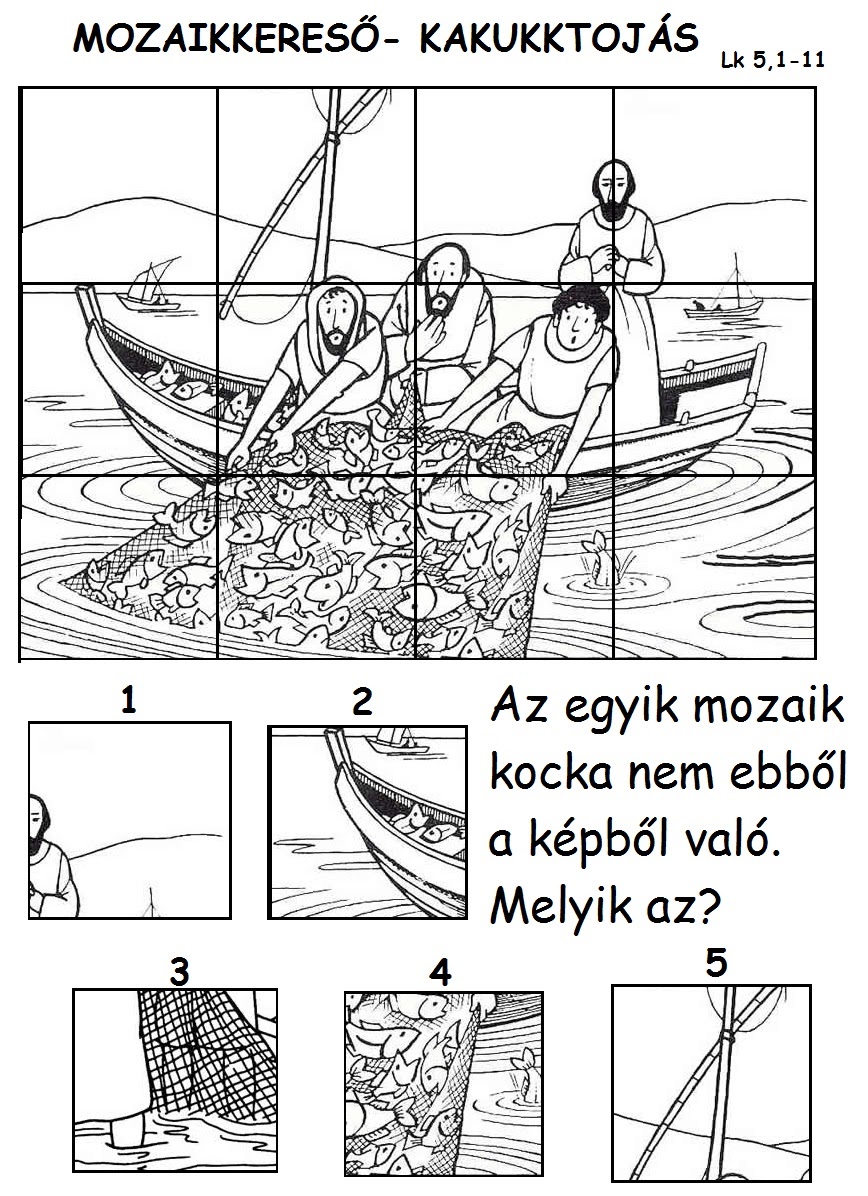 MOZAIKKERESŐ- KAKUKKTOJÁS

Lk 5,1-11

1

2

Az egyik mozaik kocka nem ebből a képből való. Melyik az?

3

4

5