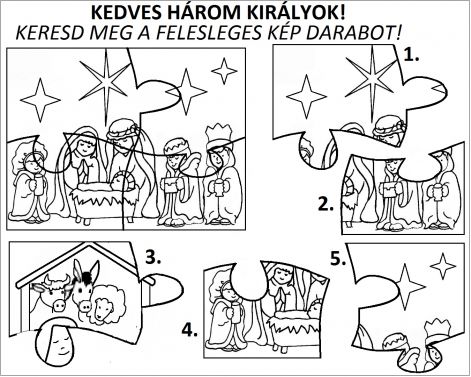 KEDVES HÁROM KIRÁLYOK!
KERESD MEG A FELESLEGES KÉP DARABOT!

1.

2.

3.

4.

5.