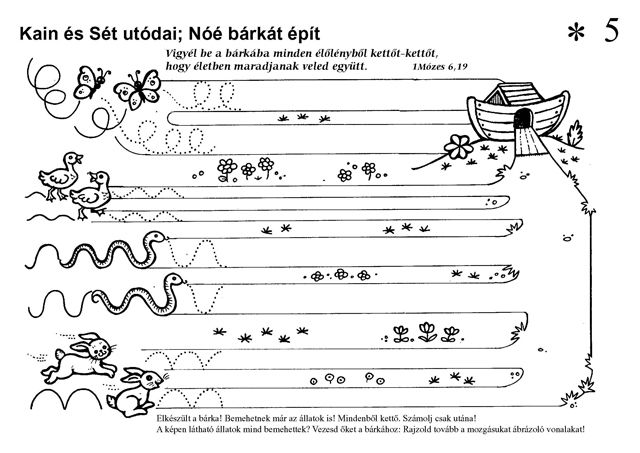 Kain és Sét utódai; Nóé bárkát épít

* 5

Vigyél be a bárkába minden élőlényből kettőt-kettőt, hogy életben maradjanak veled együtt. 1Mózes 6,19

Elkészült a bárka! Bemehetnek már az állatok is! Mindenből kettő. Számolj csak utána!
A képen látható állatok mind bemehettek? Vezesd őket a bárkához: Rajzold tovább a mozgásukat ábrázoló vonalakat!